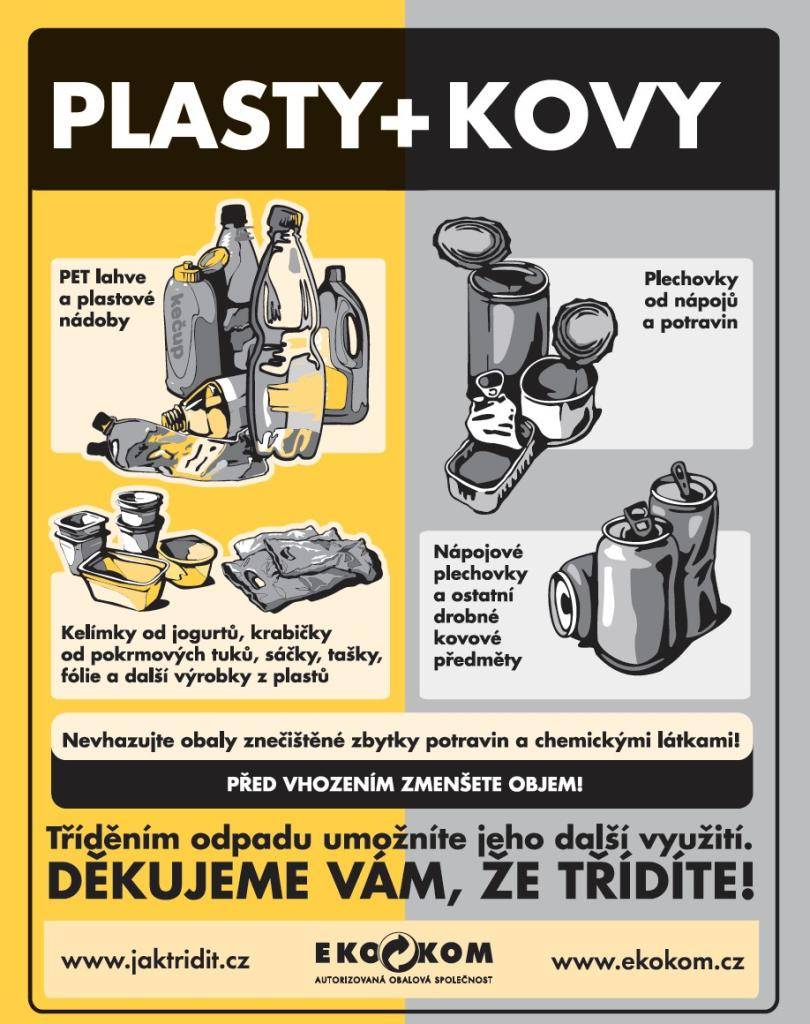 PLASTY+ KOVY

PET lahve a plastové nádoby

kečup

Plechovky od nápojů a potravin

Kelímky od jogurtů, krabičky od pokrmových tuků, sáčky, tašky, fólie a další výrobky z plastů

Nápojové plechovky a ostatní drobné kovové předměty

Nevhazujte obaly znečištěné zbytky potravin a chemickými látkami!

PŘED VHOZENÍM ZMENŠETE OBJEM!

Tříděním odpadu umožníte jeho další využití.
DĚKUJEME VÁM, ŽE TŘÍDÍTE!

www.jaktridit.cz

EKOKOM
AUTORIZOVANÁ OBALOVÁ SPOLEČNOST

www.ekokom.cz