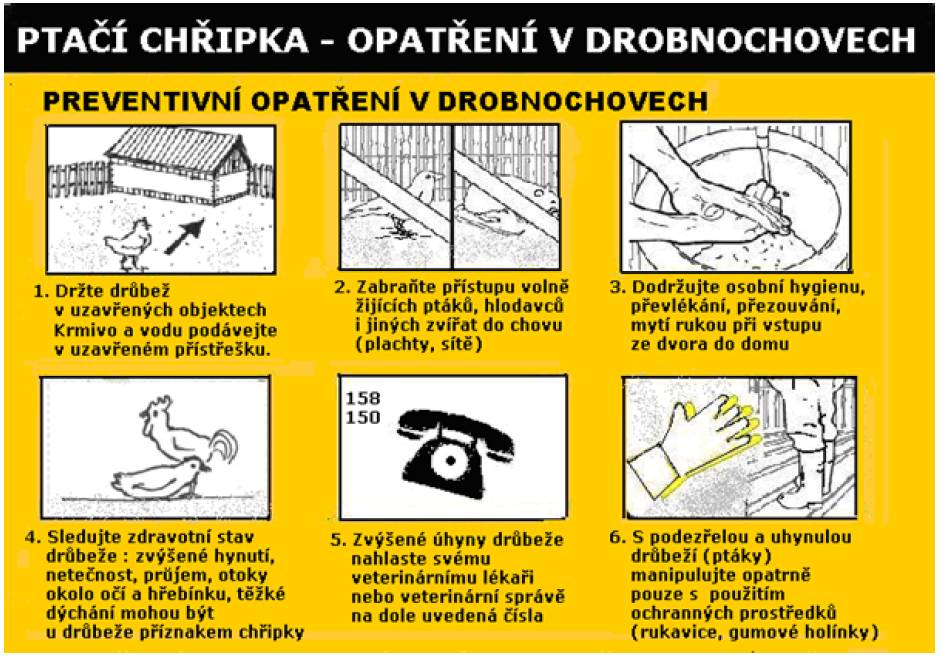 PTAČÍ CHŘIPKA - OPATŘENÍ V DROBNOCHOVECH

PREVENTIVNÍ OPATŘENÍ V DROBNOCHOVECH

1. Držte drůbež v uzavřených objektech Krmivo a vodu podávejte v uzavřeném přístřešku.

2. Zabraňte přístupu volně žijících ptáků, hlodavců i jiných zvířat do chovu (plachty, sítě)

3. Dodržujte osobní hygienu, převlékání, přezouvání, mytí rukou při vstupu ze dvora do domu

158
150

4. Sledujte zdravotní stav drůbeže : zvýšené hynutí, netečnost, průjem, otoky okolo očí a hřebínku, těžké dýchání mohou být u drůbeže příznakem chřipky

5. Zvýšené úhyny drůbeže nahlaste svému veterinárnímu lékaři nebo veterinární správě na dole uvedená čísla

6. S podezřelou a uhynulou drůbeží (ptáky) manipulujte opatrně pouze s použitím ochranných prostředků (rukavice, gumové holínky)