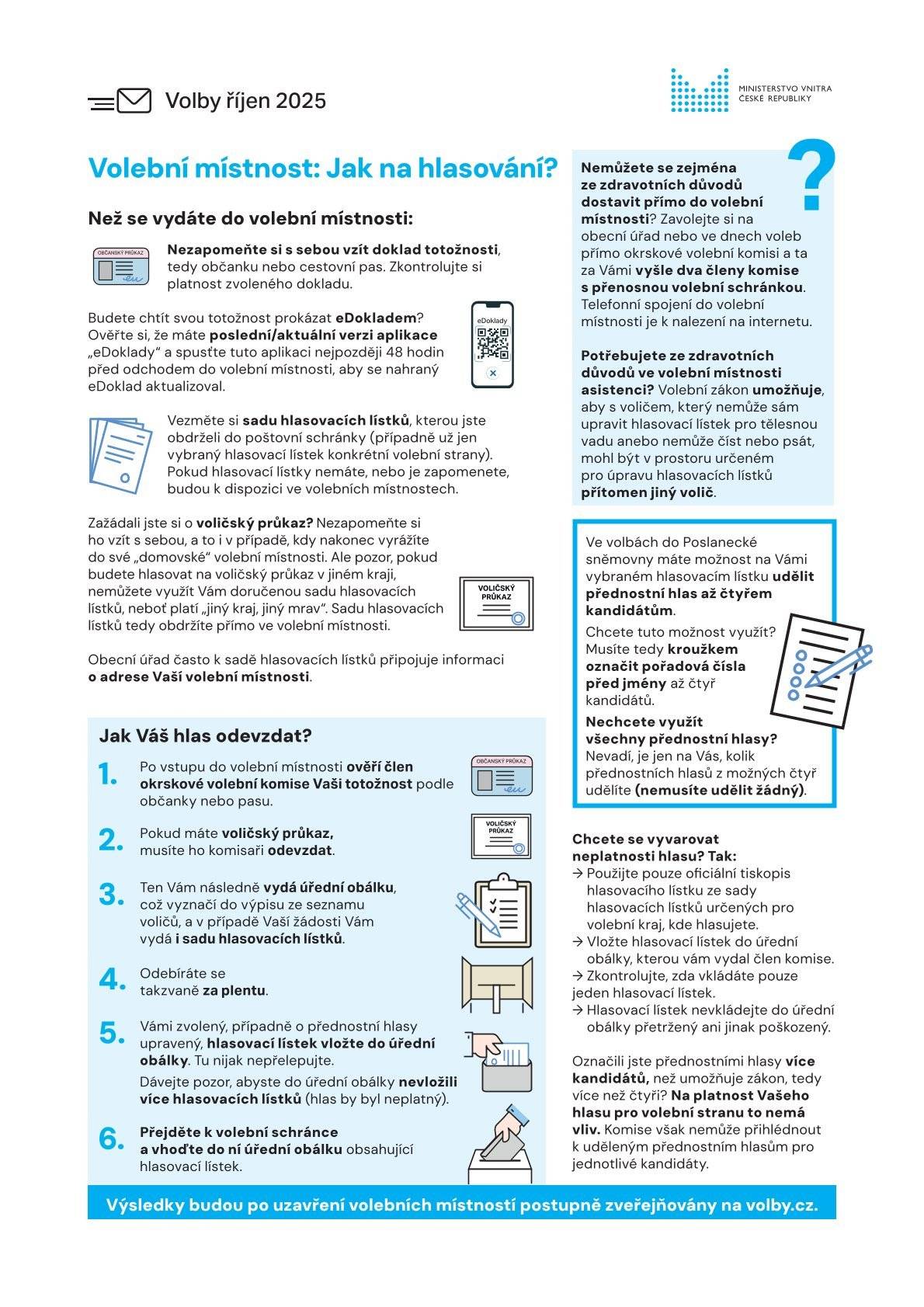 Volby říjen 2025

MINISTERSTVO VNITRA ČESKÉ REPUBLIKY

Volební místnost: Jak na hlasování?

Než se vydáte do volební místnosti:

OBČANSKÝ PRŮKAZ

Nezapomeňte si s sebou vzít doklad totožnosti, tedy občanku nebo cestovní pas. Zkontrolujte si platnost zvoleného dokladu.

Budete chtít svou totožnost prokázat eDokladem? Ověřte si, že máte poslední/aktuální verzi aplikace „eDoklady“ a spusťte tuto aplikaci nejpozději 48 hodin před odchodem do volební místnosti, aby se nahraný eDoklad aktualizoval.

eDoklady

Vezměte si sadu hlasovacích lístků, kterou jste obdrželi do poštovní schránky (případně už jen vybraný hlasovací lístek konkrétní volební strany). Pokud hlasovací lístky nemáte, nebo je zapomenete, budou k dispozici ve volebních místnostech.

Zažádali jste si o voličský průkaz? Nezapomeňte si ho vzít s sebou, a to i v případě, kdy nakonec vyrážíte do své „domovské“ volební místnosti. Ale pozor, pokud budete hlasovat na voličský průkaz v jiném kraji, nemůžete využít Vám doručenou sadu hlasovacích lístků, neboť platí „jiný kraj, jiný mrav“. Sadu hlasovacích lístků tedy obdržíte přímo ve volební místnosti.

VOLIČSKÝ PRŮKAZ

Obecní úřad často k sadě hlasovacích lístků připojuje informaci o adrese Vaší volební místnosti.

Jak Váš hlas odevzdat?

1. Po vstupu do volební místnosti ověří člen okrskové volební komise Vaši totožnost podle občanky nebo pasu.

OBČANSKÝ PRŮKAZ

2. Pokud máte voličský průkaz, musíte ho komisaři odevzdat.

VOLIČSKÝ PRŮKAZ

3. Ten Vám následně vydá úřední obálku, což vyznačí do výpisu ze seznamu voličů, a v případě Vaší žádosti Vám vydá i sadu hlasovacích lístků.

4. Odebíráte se takzvaně za plentu.

5. Vámi zvolený, případně o přednostní hlasy upravený, hlasovací lístek vložte do úřední obálky. Tu nijak nepřelepujte.

Dávejte pozor, abyste do úřední obálky nevložili více hlasovacích lístků (hlas by byl neplatný).

6. Přejděte k volební schránce a vhoďte do ní úřední obálku obsahující hlasovací lístek.

?

Nemůžete se zejména ze zdravotních důvodů dostavit přímo do volební místnosti? Zavolejte si na obecní úřad nebo ve dnech voleb přímo okrskové volební komisi a ta za Vámi vyšle dva členy komise s přenosnou volební schránkou. Telefonní spojení do volební místnosti je k nalezení na internetu.

Potřebujete ze zdravotních důvodů ve volební místnosti asistenci? Volební zákon umožňuje, aby s voličem, který nemůže sám upravit hlasovací lístek pro tělesnou vadu anebo nemůže číst nebo psát, mohl být v prostoru určeném pro úpravu hlasovacích lístků přítomen jiný volič.

Ve volbách do Poslanecké sněmovny máte možnost na Vámi vybraném hlasovacím lístku udělit přednostní hlas až čtyřem kandidátům.

Chcete tuto možnost využít? Musíte tedy kroužkem označit pořadová čísla před jmény až čtyř kandidátů.

Nechcete využít všechny přednostní hlasy? Nevadí, je jen na Vás, kolik přednostních hlasů z možných čtyř udělíte (nemusíte udělit žádný).

Chcete se vyvarovat neplatnosti hlasu? Tak:
→ Použijte pouze oficiální tiskopis hlasovacího lístku ze sady hlasovacích lístků určených pro volební kraj, kde hlasujete.
→ Vložte hlasovací lístek do úřední obálky, kterou vám vydal člen komise.
→ Zkontrolujte, zda vkládáte pouze jeden hlasovací lístek.
→ Hlasovací lístek nevkládejte do úřední obálky přetržený ani jinak poškozený.

Označili jste přednostními hlasy více kandidátů, než umožňuje zákon, tedy více než čtyři? Na platnost Vašeho hlasu pro volební stranu to nemá vliv. Komise však nemůže přihlédnout k uděleným přednostním hlasům pro jednotlivé kandidáty.

Výsledky budou po uzavření volebních místností postupně zveřejňovány na volby.cz.