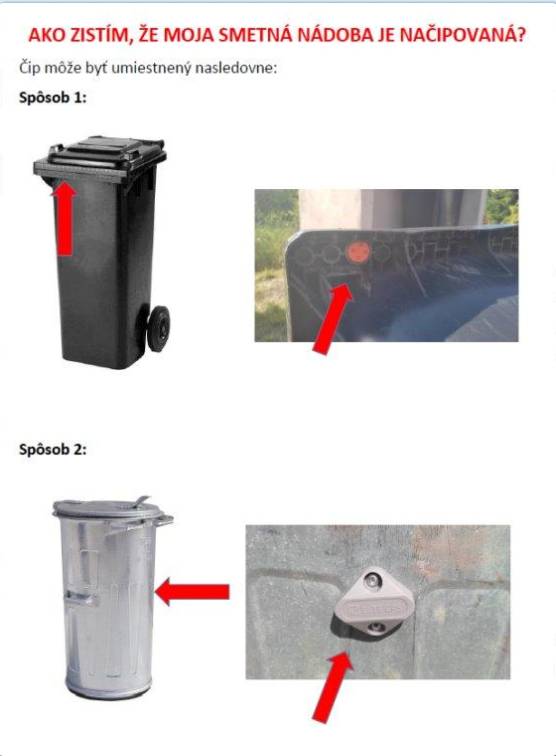 AKO ZISTÍM, ŽE MOJA SMETNÁ NÁDOBA JE NAČIPOVANÁ?

Čip môže byť umiestnený nasledovne:

Spôsob 1:

Spôsob 2: