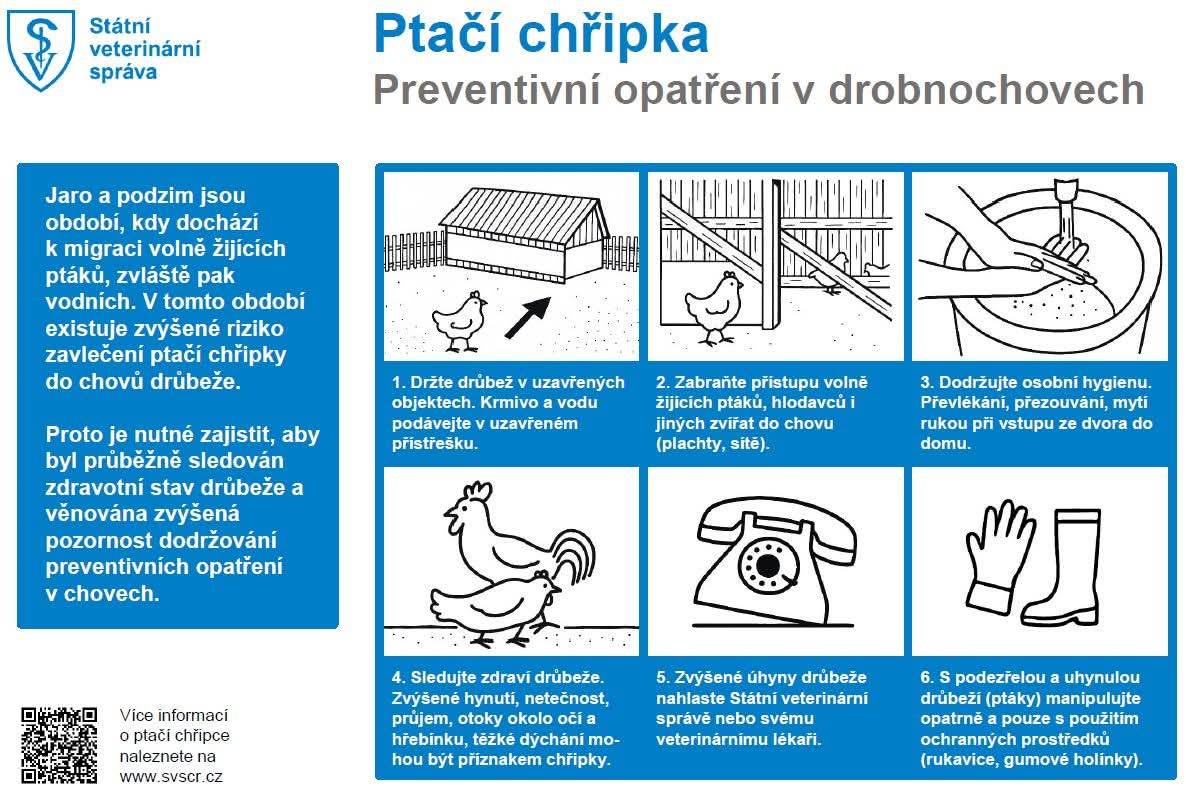 Státní veterinární správa

Ptačí chřipka
Preventivní opatření v drobnochovech

Jaro a podzim jsou období, kdy dochází k migraci volně žijících ptáků, zvláště pak vodních. V tomto období existuje zvýšené riziko zavlečení ptačí chřipky do chovů drůbeže.

Proto je nutné zajistit, aby byl průběžně sledován zdravotní stav drůbeže a věnována zvýšená pozornost dodržování preventivních opatření v chovech.

1. Držte drůbež v uzavřených objektech. Krmivo a vodu podávejte v uzavřeném přístřešku.

2. Zabraňte přístupu volně žijících ptáků, hlodavců i jiných zvířat do chovu (plachty, sítě).

3. Dodržujte osobní hygienu. Převlékání, přezouvání, mytí rukou při vstupu ze dvora do domu.

4. Sledujte zdraví drůbeže. Zvýšené hynutí, netečnost, průjem, otoky okolo očí a hřebínku, těžké dýchání mohou být příznakem chřipky.

5. Zvýšené úhyny drůbeže nahlaste Státní veterinární správě nebo svému veterinárnímu lékaři.

6. S podezřelou a uhynulou drůbeží (ptáky) manipulujte opatrně a pouze s použitím ochranných prostředků (rukavice, gumové holinky).

Více informací o ptačí chřipce naleznete na www.svscr.cz