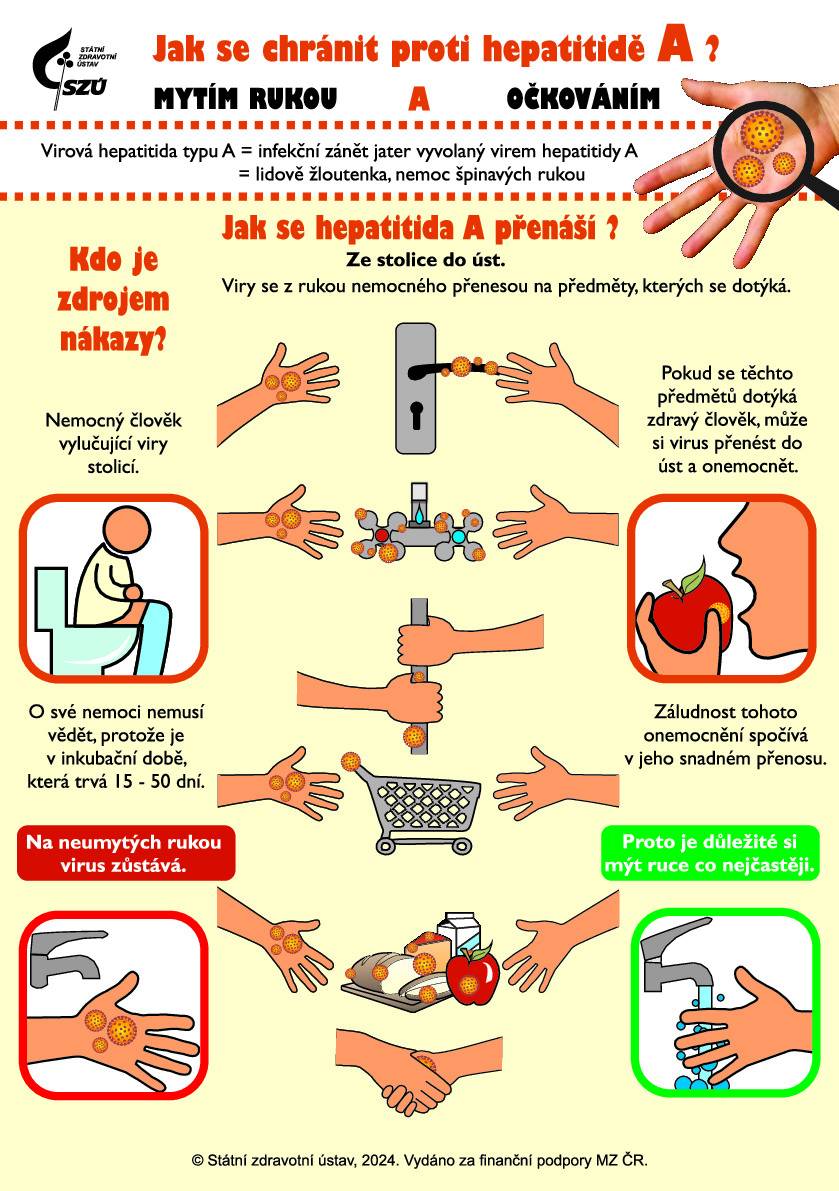 STÁTNÍ ZDRAVOTNÍ ÚSTAV
SZÚ

Jak se chránit proti hepatitidě A ?

MYTÍM RUKOU A OČKOVÁNÍM

Virová hepatitida typu A = infekční zánět jater vyvolaný virem hepatitidy A
= lidově žloutenka, nemoc špinavých rukou

Jak se hepatitida A přenáší ?

Ze stolice do úst.
Viry se z rukou nemocného přenesou na předměty, kterých se dotýká.

Kdo je zdrojem nákazy?

Nemocný člověk vylučující viry stolicí.

O své nemoci nemusí vědět, protože je v inkubační době, která trvá 15 - 50 dní.

Na neumytých rukou virus zůstává.

Pokud se těchto předmětů dotýká zdravý člověk, může si virus přenést do úst a onemocnět.

Záludnost tohoto onemocnění spočívá v jeho snadném přenosu.

Proto je důležité si mýt ruce co nejčastěji.

© Státní zdravotní ústav, 2024. Vydáno za finanční podpory MZ ČR.