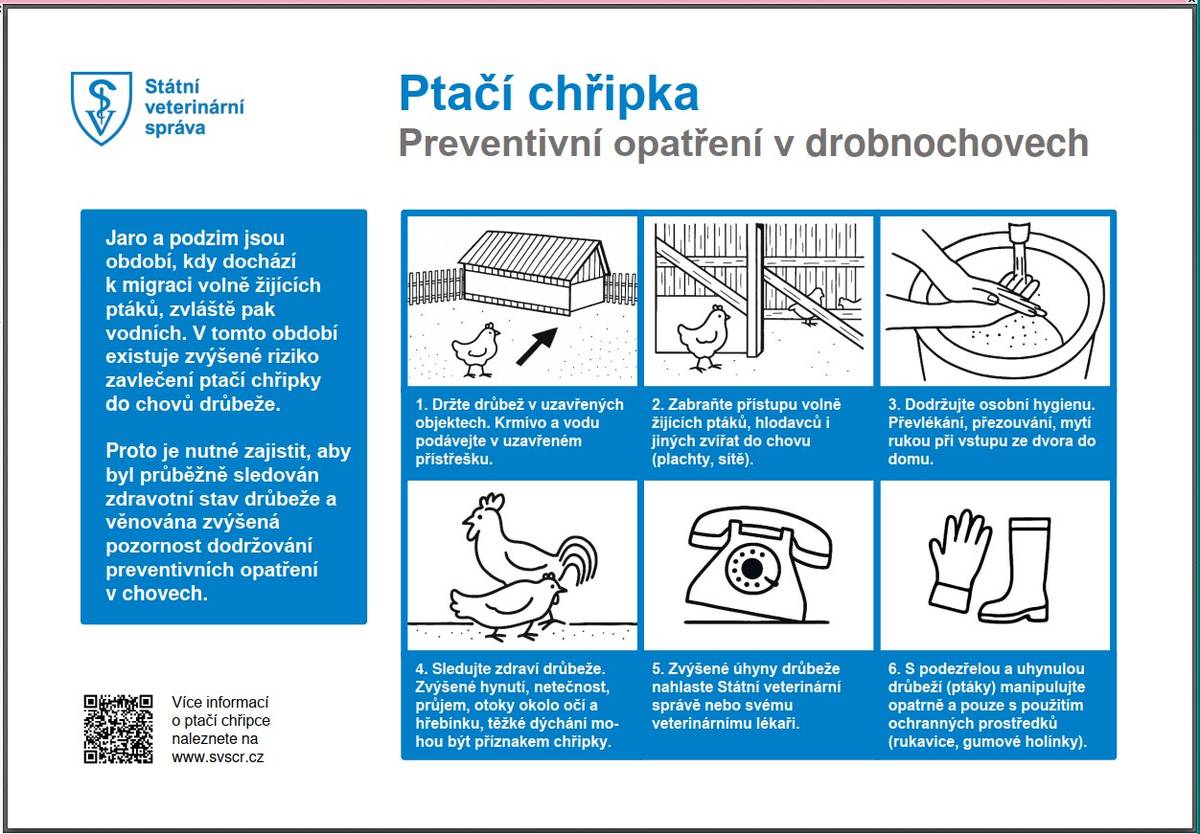 Státní veterinární správa

Ptačí chřipka
Preventivní opatření v drobnochovech

Jaro a podzim jsou období, kdy dochází k migraci volně žijících ptáků, zvláště pak vodních. V tomto období existuje zvýšené riziko zavlečení ptačí chřipky do chovů drůbeže.

Proto je nutné zajistit, aby byl průběžně sledován zdravotní stav drůbeže a věnována zvýšená pozornost dodržování preventivních opatření v chovech.

1. Držte drůbež v uzavřených objektech. Krmivo a vodu podávejte v uzavřeném přístřešku.

2. Zabraňte přístupu volně žijících ptáků, hlodavců i jiných zvířat do chovu (plachty, sítě).

3. Dodržujte osobní hygienu. Převlékání, přezouvání, mytí rukou při vstupu ze dvora do domu.

4. Sledujte zdraví drůbeže. Zvýšené hynutí, netečnost, průjem, otoky okolo očí a hřebínku, těžké dýchání mohou být příznakem chřipky.

5. Zvýšené úhyny drůbeže nahlaste Státní veterinární správě nebo svému veterinárnímu lékaři.

6. S podezřelou a uhynulou drůbeží (ptáky) manipulujte opatrně a pouze s použitím ochranných prostředků (rukavice, gumové holínky).

Více informací o ptačí chřipce naleznete na www.svscr.cz