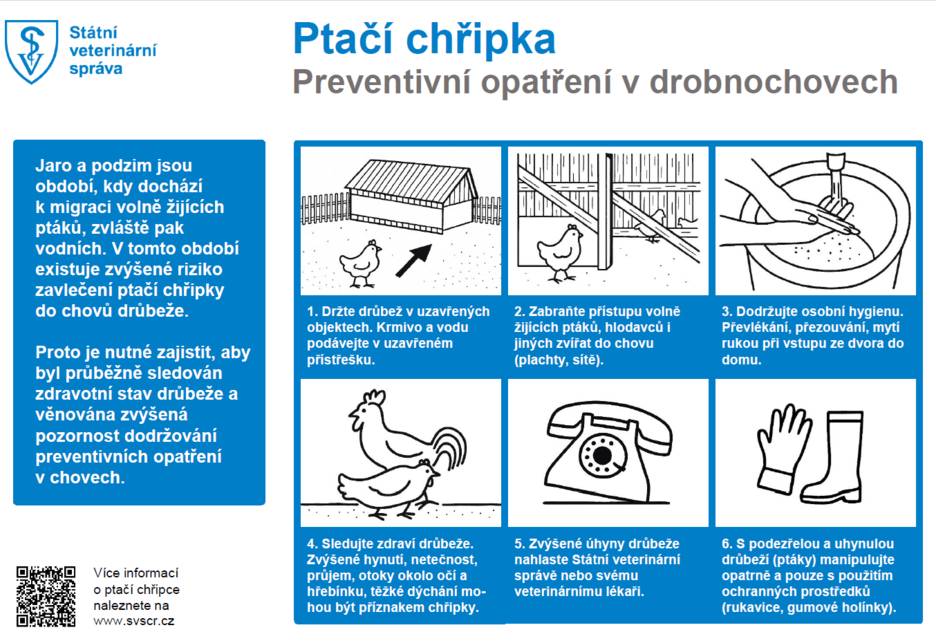 Státní veterinární správa

Ptačí chřipka
Preventivní opatření v drobnochovech

Jaro a podzim jsou období, kdy dochází k migraci volně žijících ptáků, zvláště pak vodních. V tomto období existuje zvýšené riziko zavlečení ptačí chřipky do chovů drůbeže.

Proto je nutné zajistit, aby byl průběžně sledován zdravotní stav drůbeže a věnována zvýšená pozornost dodržování preventivních opatření v chovech.

1. Držte drůbež v uzavřených objektech. Krmivo a vodu podávejte v uzavřeném přístřešku.

2. Zabraňte přístupu volně žijících ptáků, hlodavců i jiných zvířat do chovu (plachty, sítě).

3. Dodržujte osobní hygienu. Převlékání, přezouvání, mytí rukou při vstupu ze dvora do domu.

4. Sledujte zdraví drůbeže. Zvýšené hynutí, netečnost, průjem, otoky okolo očí a hřebínku, těžké dýchání mohou být příznakem chřipky.

5. Zvýšené úhyny drůbeže nahlaste Státní veterinární správě nebo svému veterinárnímu lékaři.

6. S podezřelou a uhynulou drůbeží (ptáky) manipulujte opatrně a pouze s použitím ochranných prostředků (rukavice, gumové holínky).

Více informací o ptačí chřipce naleznete na www.svscr.cz