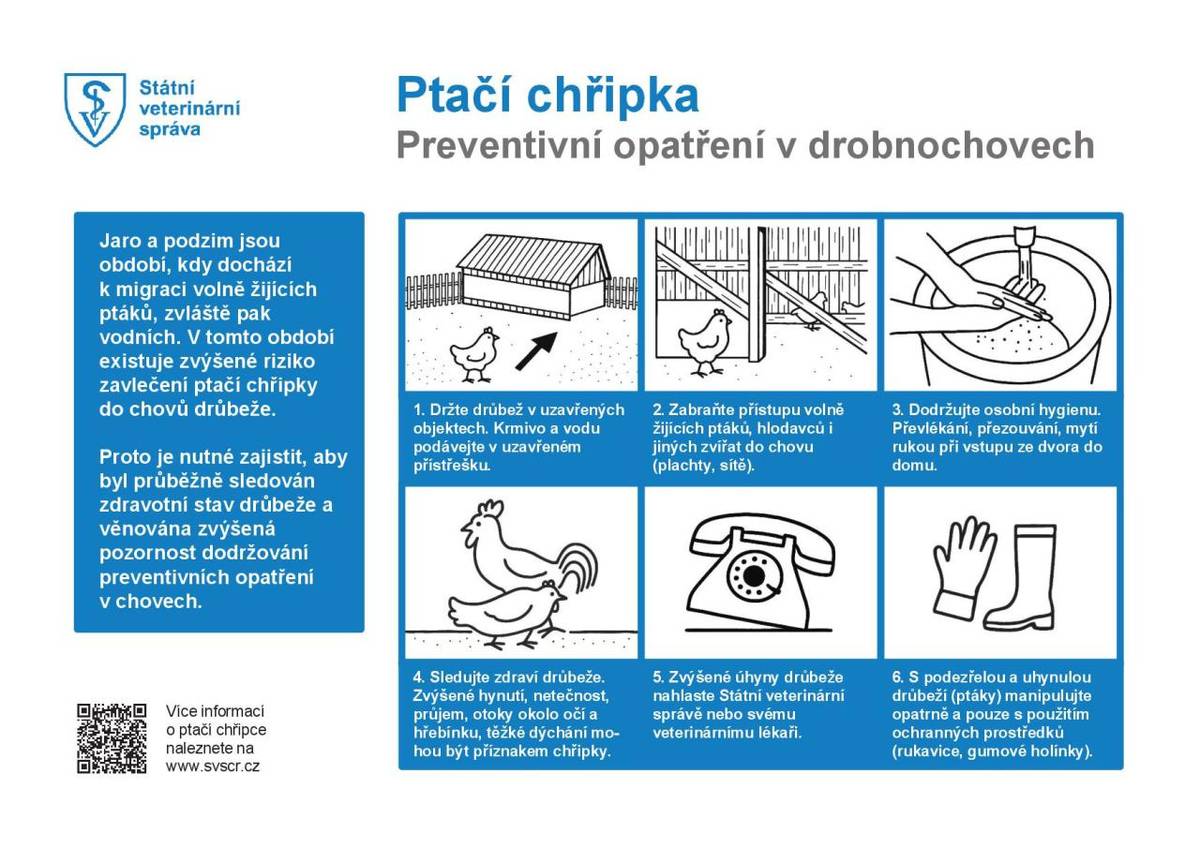 Státní veterinární správa

Ptačí chřipka

Preventivní opatření v drobnochovech

Jaro a podzim jsou období, kdy dochází k migraci volně žijících ptáků, zvláště pak vodních. V tomto období existuje zvýšené riziko zavlečení ptačí chřipky do chovů drůbeže.

Proto je nutné zajistit, aby byl průběžně sledován zdravotní stav drůbeže a věnována zvýšená pozornost dodržování preventivních opatření v chovech.

1. Držte drůbež v uzavřených objektech. Krmivo a vodu podávejte v uzavřeném přístřešku.

2. Zabraňte přístupu volně žijících ptáků, hlodavců i jiných zvířat do chovu (plachty, sítě).

3. Dodržujte osobní hygienu. Převlékání, přezouvání, mytí rukou při vstupu ze dvora do domu.

4. Sledujte zdraví drůbeže. Zvýšené hynutí, netečnost, průjem, otoky okolo očí a hřebínku, těžké dýchání mohou být příznakem chřipky.

5. Zvýšené úhyny drůbeže nahlaste Státní veterinární správě nebo svému veterinárnímu lékaři.

6. S podezřelou a uhynulou drůbeží (ptáky) manipulujte opatrně a pouze s použitím ochranných prostředků (rukavice, gumové holínky).

Více informací o ptačí chřipce naleznete na www.svscr.cz