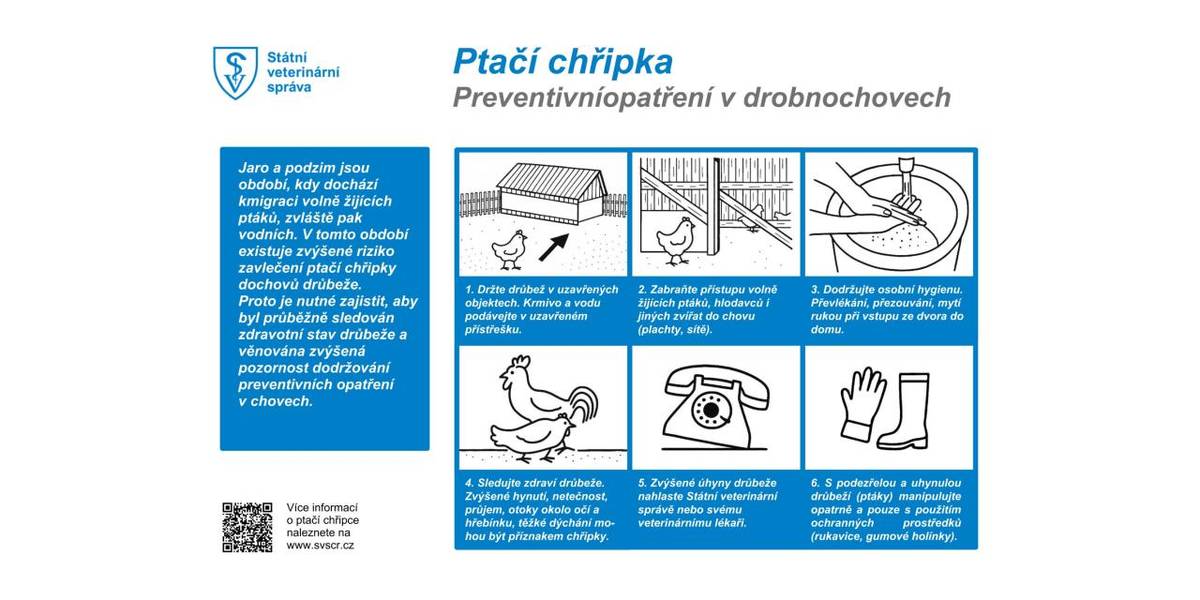 Státní veterinární správa

Ptačí chřipka
Preventivníopatření v drobnochovech

Jaro a podzim jsou období, kdy dochází kmigraci volně žijících ptáků, zvláště pak vodních. V tomto období existuje zvýšené riziko zavlečení ptačí chřipky dochovů drůbeže. Proto je nutné zajistit, aby byl průběžně sledován zdravotní stav drůbeže a věnována zvýšená pozornost dodržování preventivních opatření v chovech.

1. Držte drůbež v uzavřených objektech. Krmivo a vodu podávejte v uzavřeném přístřešku.

2. Zabraňte přístupu volně žijících ptáků, hlodavců i jiných zvířat do chovu (plachty, sítě).

3. Dodržujte osobní hygienu. Převlékání, přezouvání, mytí rukou při vstupu ze dvora do domu.

4. Sledujte zdraví drůbeže. Zvýšené hynutí, netečnost, průjem, otoky okolo očí a hřebínku, těžké dýchání mohou být příznakem chřipky.

5. Zvýšené úhyny drůbeže nahlaste Státní veterinární správě nebo svému veterinárnímu lékaři.

6. S podezřelou a uhynulou drůbeží (ptáky) manipulujte opatrně a pouze s použitím ochranných prostředků (rukavice, gumové holínky).

Více informací o ptačí chřipce naleznete na www.svscr.cz