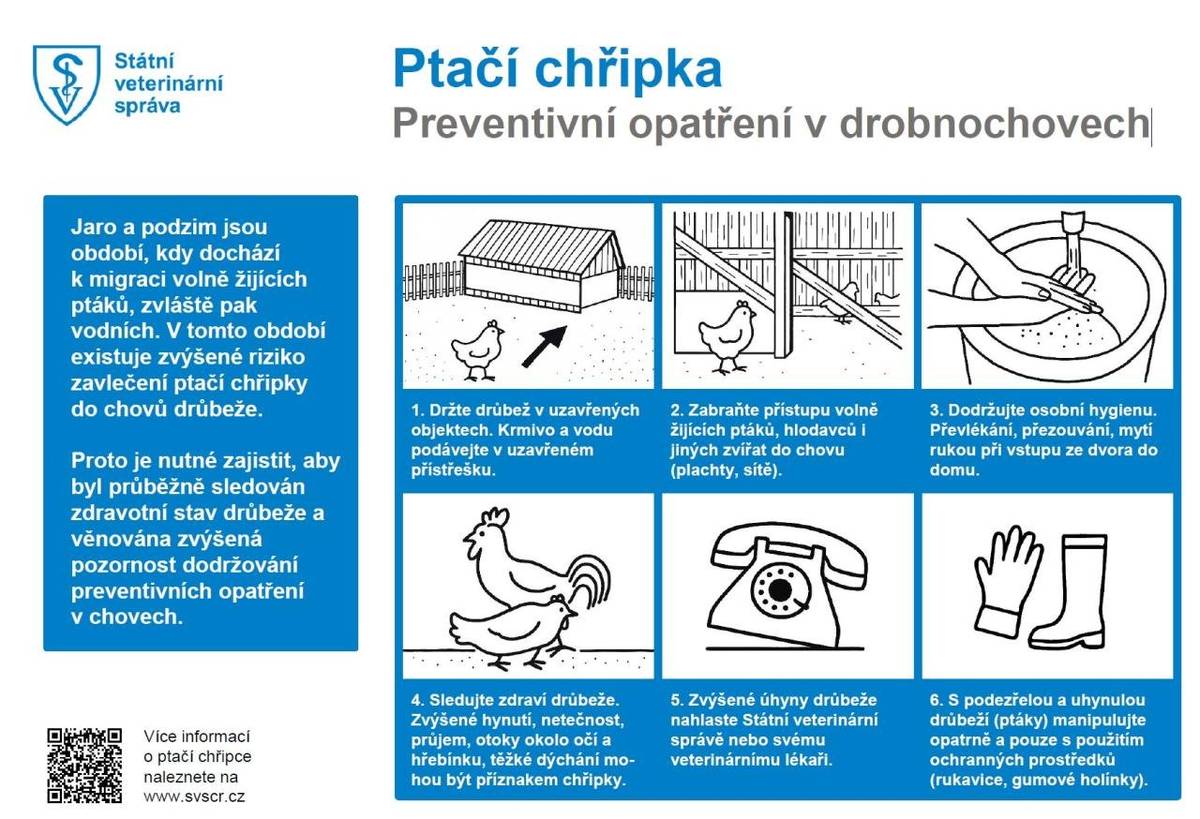 Státní veterinární správa

Ptačí chřipka
Preventivní opatření v drobnochovech

Jaro a podzim jsou období, kdy dochází k migraci volně žijících ptáků, zvláště pak vodních. V tomto období existuje zvýšené riziko zavlečení ptačí chřipky do chovů drůbeže.

Proto je nutné zajistit, aby byl průběžně sledován zdravotní stav drůbeže a věnována zvýšená pozornost dodržování preventivních opatření v chovech.

1. Držte drůbež v uzavřených objektech. Krmivo a vodu podávejte v uzavřeném přístřešku.

2. Zabraňte přístupu volně žijících ptáků, hlodavců i jiných zvířat do chovu (plachty, sítě).

3. Dodržujte osobní hygienu. Převlékání, přezouvání, mytí rukou při vstupu ze dvora do domu.

4. Sledujte zdraví drůbeže. Zvýšené hynutí, netečnost, průjem, otoky okolo očí a hřebínku, těžké dýchání mohou být příznakem chřipky.

5. Zvýšené úhyny drůbeže nahlaste Státní veterinární správě nebo svému veterinárnímu lékaři.

6. S podezřelou a uhynulou drůbeží (ptáky) manipulujte opatrně a pouze s použitím ochranných prostředků (rukavice, gumové holínky).

Více informací o ptačí chřipce naleznete na www.svscr.cz