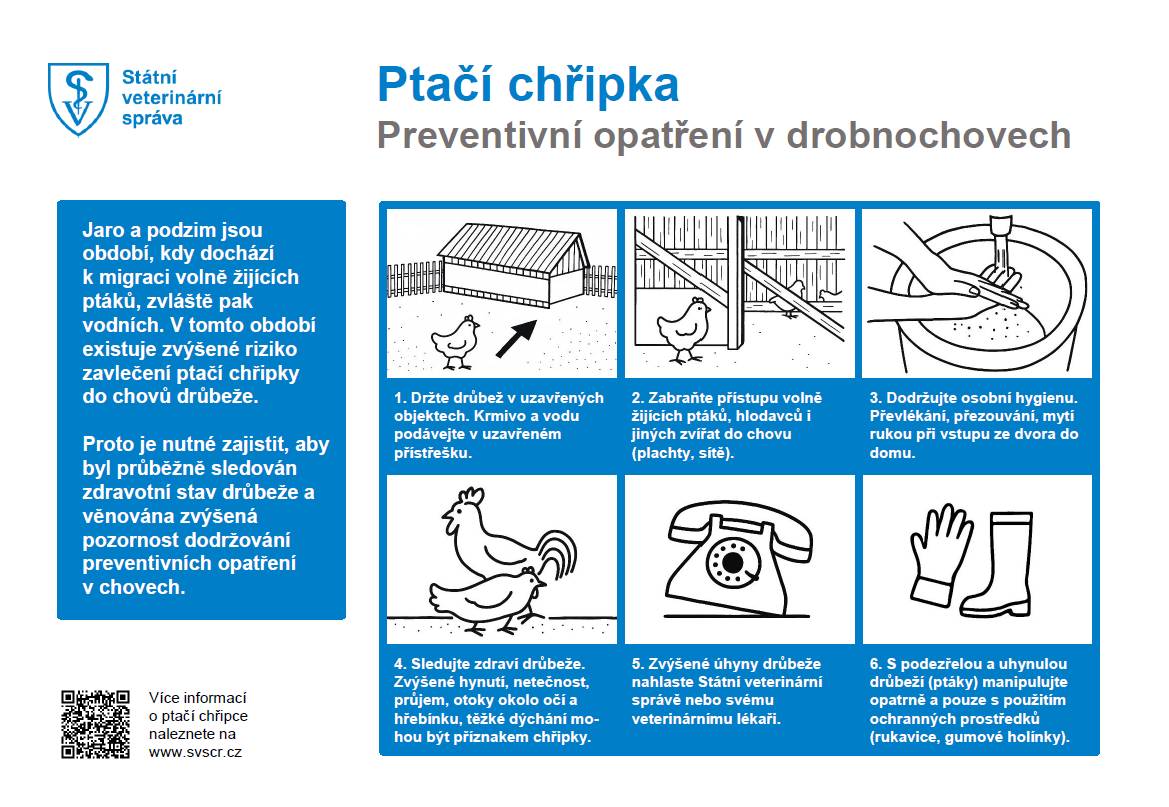 Státní veterinární správa

Ptačí chřipka
Preventivní opatření v drobnochovech

Jaro a podzim jsou období, kdy dochází k migraci volně žijících ptáků, zvláště pak vodních. V tomto období existuje zvýšené riziko zavlečení ptačí chřipky do chovů drůbeže.

Proto je nutné zajistit, aby byl průběžně sledován zdravotní stav drůbeže a věnována zvýšená pozornost dodržování preventivních opatření v chovech.

1. Držte drůbež v uzavřených objektech. Krmivo a vodu podávejte v uzavřeném přístřešku.

2. Zabraňte přístupu volně žijících ptáků, hlodavců i jiných zvířat do chovu (plachty, sítě).

3. Dodržujte osobní hygienu. Převlékání, přezouvání, mytí rukou při vstupu ze dvora do domu.

4. Sledujte zdraví drůbeže. Zvýšené hynutí, netečnost, průjem, otoky okolo očí a hřebínku, těžké dýchání mohou být příznakem chřipky.

5. Zvýšené úhyny drůbeže nahlaste Státní veterinární správě nebo svému veterinárnímu lékaři.

6. S podezřelou a uhynulou drůbeží (ptáky) manipulujte opatrně a pouze s použitím ochranných prostředků (rukavice, gumové holínky).

Více informací o ptačí chřipce naleznete na www.svscr.cz