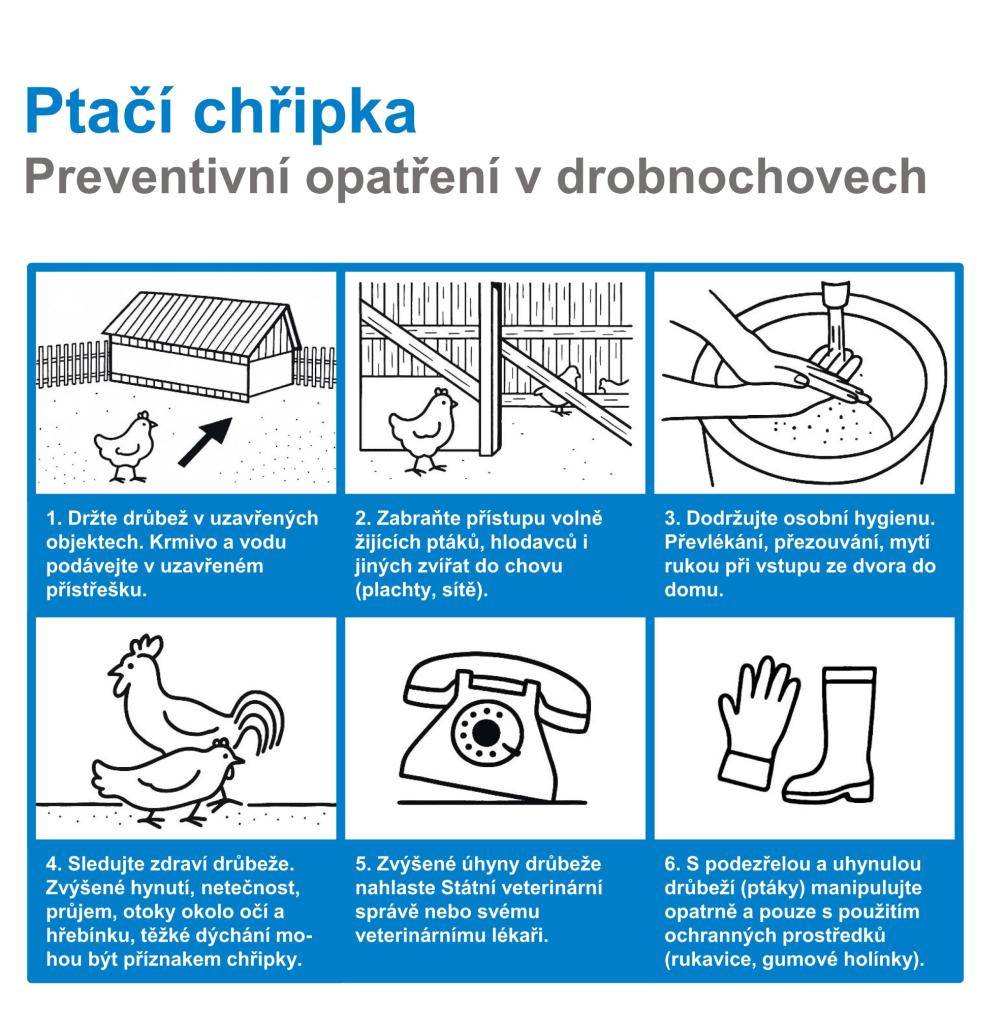 Ptačí chřipka
Preventivní opatření v drobnochovech

1. Držte drůbež v uzavřených objektech. Krmivo a vodu podávejte v uzavřeném přístřešku.

2. Zabraňte přístupu volně žijících ptáků, hlodavců i jiných zvířat do chovu (plachty, sítě).

3. Dodržujte osobní hygienu. Převlékání, přezouvání, mytí rukou při vstupu ze dvora do domu.

4. Sledujte zdraví drůbeže. Zvýšené hynutí, netečnost, průjem, otoky okolo očí a hřebínku, těžké dýchání mohou být příznakem chřipky.

5. Zvýšené úhyny drůbeže nahlaste Státní veterinární správě nebo svému veterinárnímu lékaři.

6. S podezřelou a uhynulou drůbeží (ptáky) manipulujte opatrně a pouze s použitím ochranných prostředků (rukavice, gumové holínky).