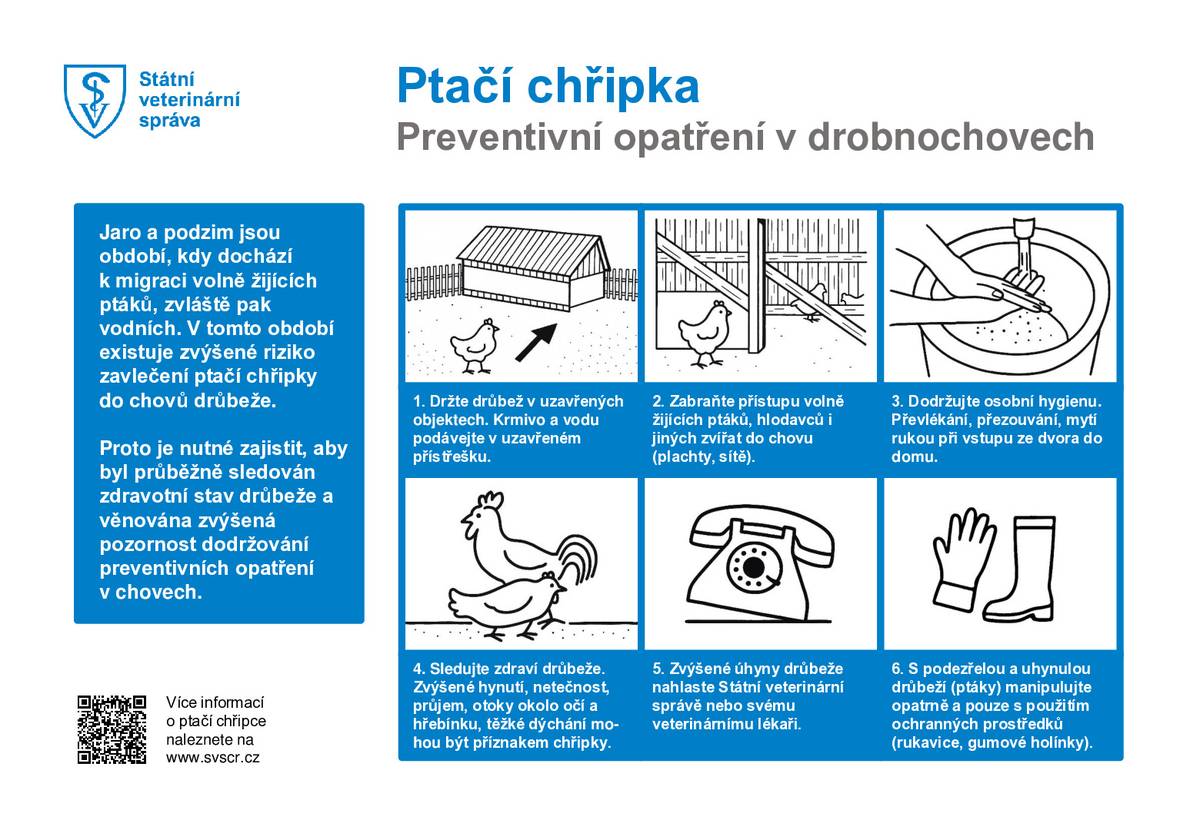 Státní veterinární správa

Ptačí chřipka
Preventivní opatření v drobnochovech

Jaro a podzim jsou období, kdy dochází k migraci volně žijících ptáků, zvláště pak vodních. V tomto období existuje zvýšené riziko zavlečení ptačí chřipky do chovů drůbeže.

Proto je nutné zajistit, aby byl průběžně sledován zdravotní stav drůbeže a věnována zvýšená pozornost dodržování preventivních opatření v chovech.

1. Držte drůbež v uzavřených objektech. Krmivo a vodu podávejte v uzavřeném přístřešku.

2. Zabraňte přístupu volně žijících ptáků, hlodavců i jiných zvířat do chovu (plachty, sítě).

3. Dodržujte osobní hygienu. Převlékání, přezouvání, mytí rukou při vstupu ze dvora do domu.

4. Sledujte zdraví drůbeže. Zvýšené hynutí, netečnost, průjem, otoky okolo očí a hřebínku, těžké dýchání mohou být příznakem chřipky.

5. Zvýšené úhyny drůbeže nahlaste Státní veterinární správě nebo svému veterinárnímu lékaři.

6. S podezřelou a uhynulou drůbeží (ptáky) manipulujte opatrně a pouze s použitím ochranných prostředků (rukavice, gumové holínky).

Více informací o ptačí chřipce naleznete na www.svscr.cz